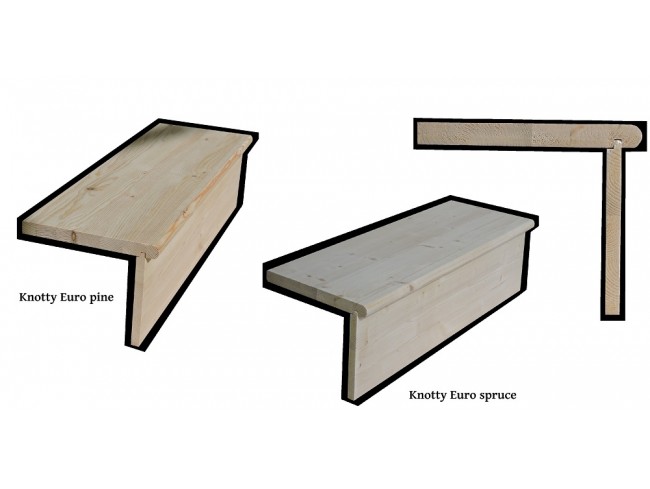 Knotty Euro pine

Knotty Euro spruce